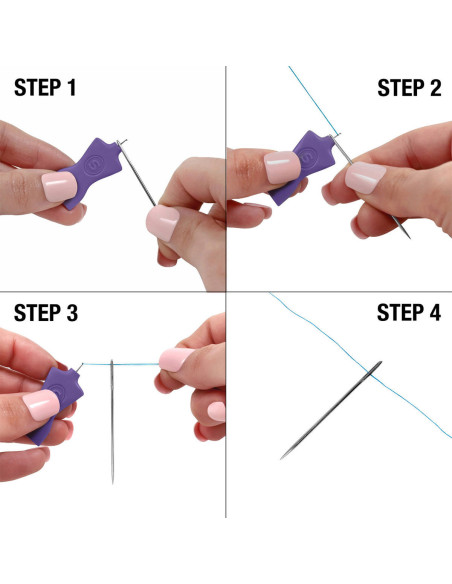 STEP 1

STEP 2

STEP 3

STEP 4